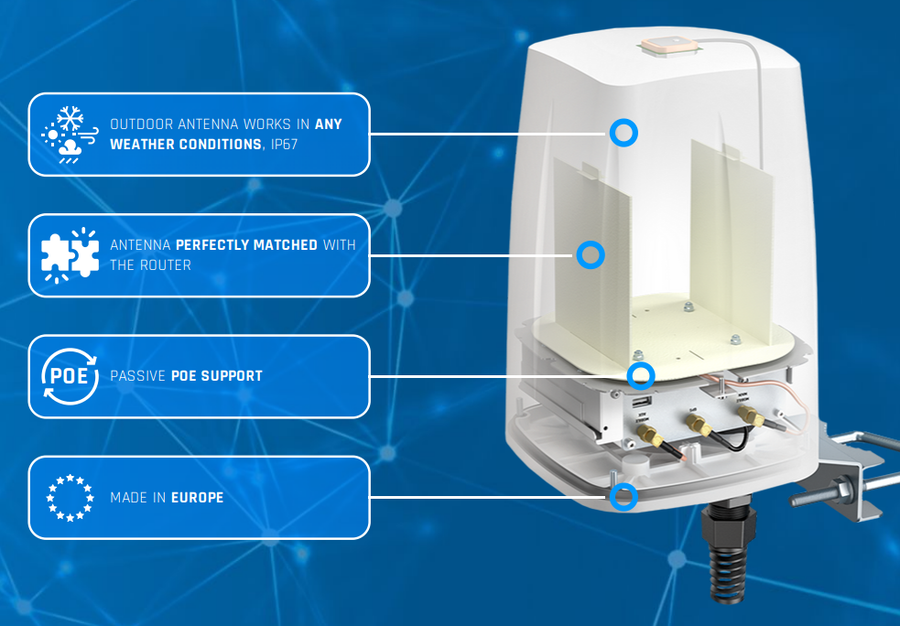 OUTDOOR ANTENNA WORKS IN ANY WEATHER CONDITIONS, IP67

ANTENNA PERFECTLY MATCHED WITH THE ROUTER

POE

PASSIVE POE SUPPORT

MADE IN EUROPE