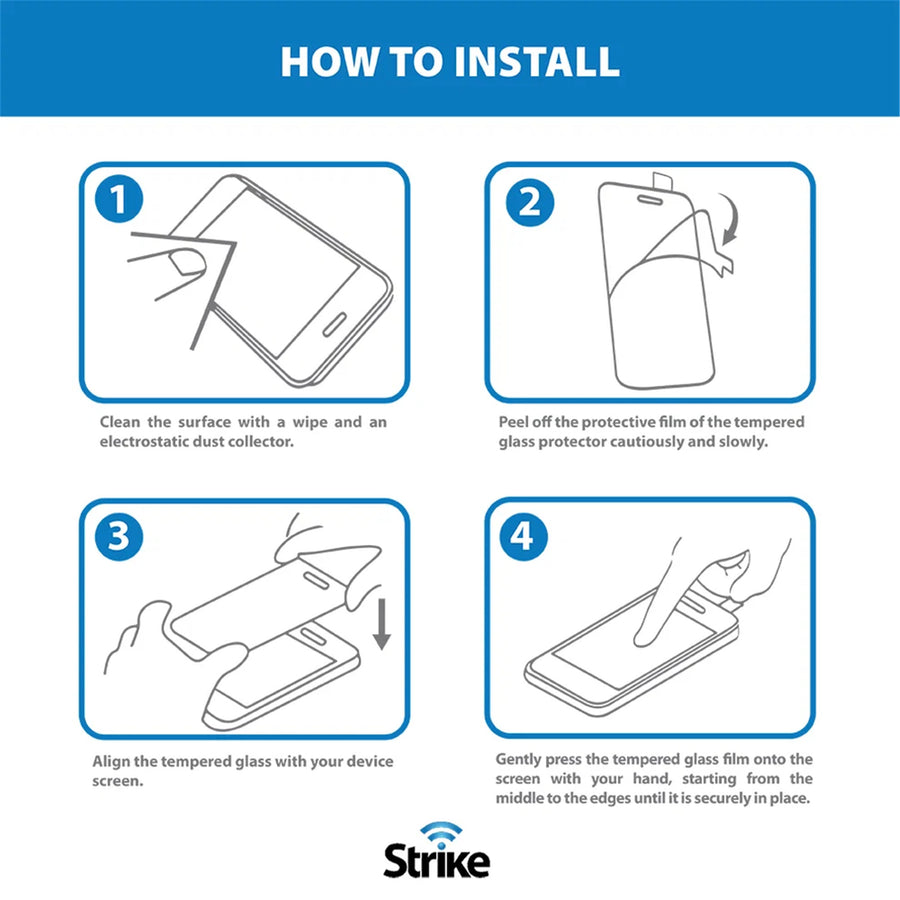 HOW TO INSTALL

1

Clean the surface with a wipe and an electrostatic dust collector.

2

Peel off the protective film of the tempered glass protector cautiously and slowly.

3

Align the tempered glass with your device screen.

4

Gently press the tempered glass film onto the screen with your hand, starting from the middle to the edges until it is securely in place.

Strike